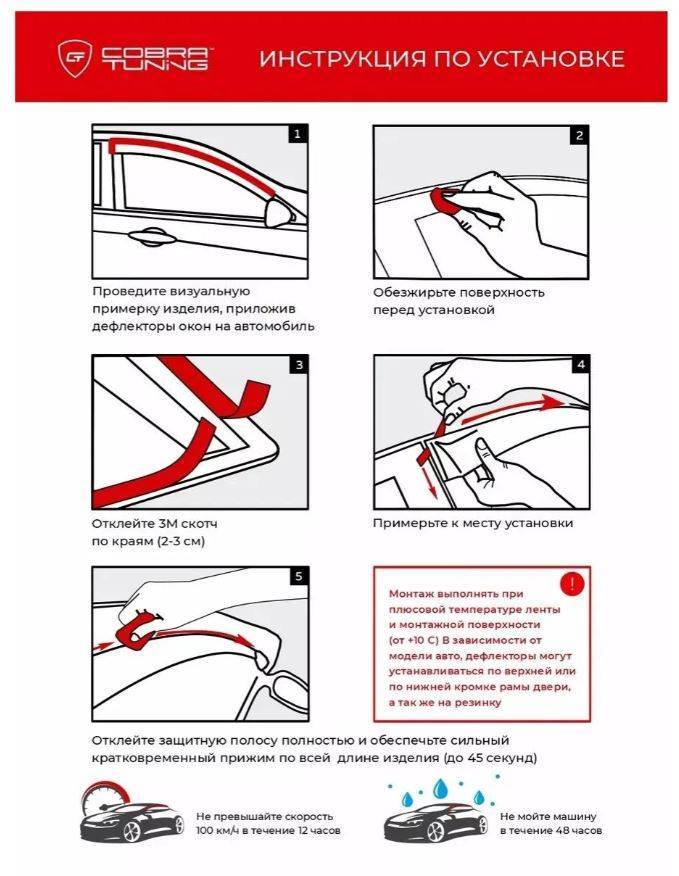 COBRA TUNING

ИНСТРУКЦИЯ ПО УСТАНОВКЕ

1

Проведите визуальную примерку изделия, приложив дефлекторы окон на автомобиль

2

Обезжирьте поверхность перед установкой

3

Отклейте 3М скотч по краям (2-3 см)

4

Примерьте к месту установки

5

!

Монтаж выполнять при плюсовой температуре ленты и монтажной поверхности (от +10 С) В зависимости от модели авто, дефлекторы могут устанавливаться по верхней или по нижней кромке рамы двери, а так же на резинку

Отклейте защитную полосу полностью и обеспечьте сильный кратковременный прижим по всей длине изделия (до 45 секунд)

Не превышайте скорость 100 км/ч в течение 12 часов

Не мойте машину в течение 48 часов