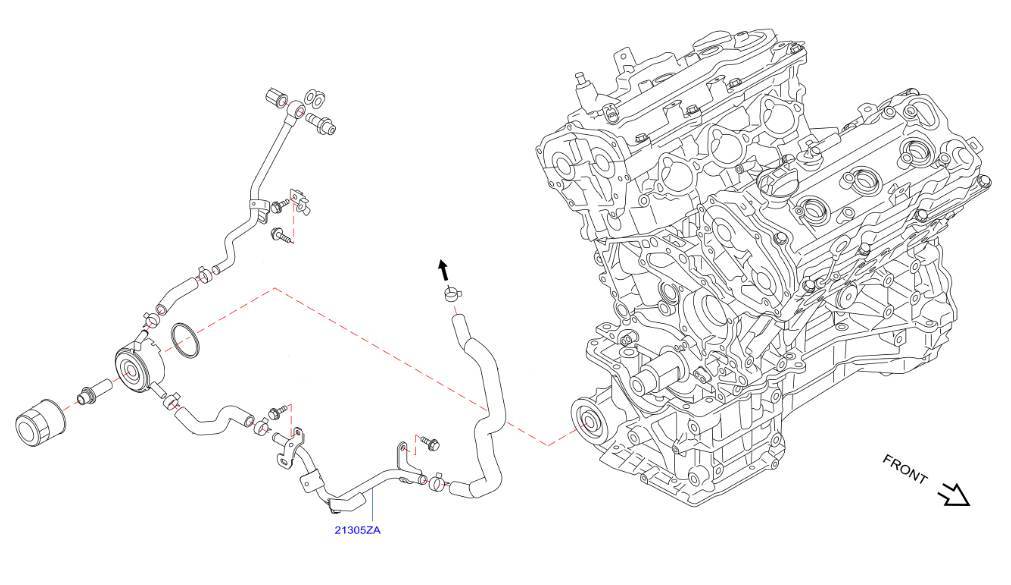 21305ZA

FRONT