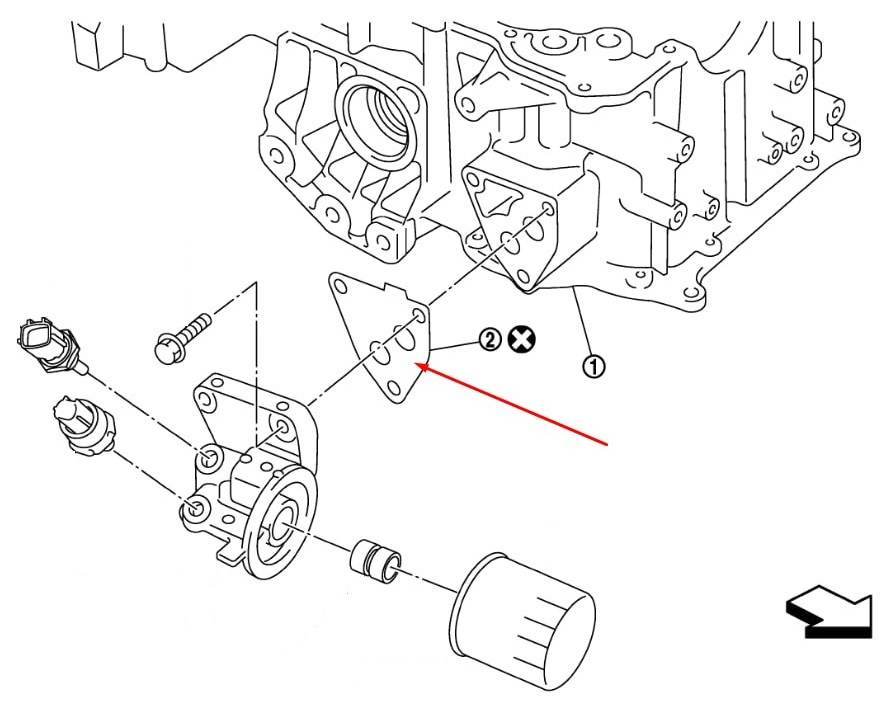 ②
①