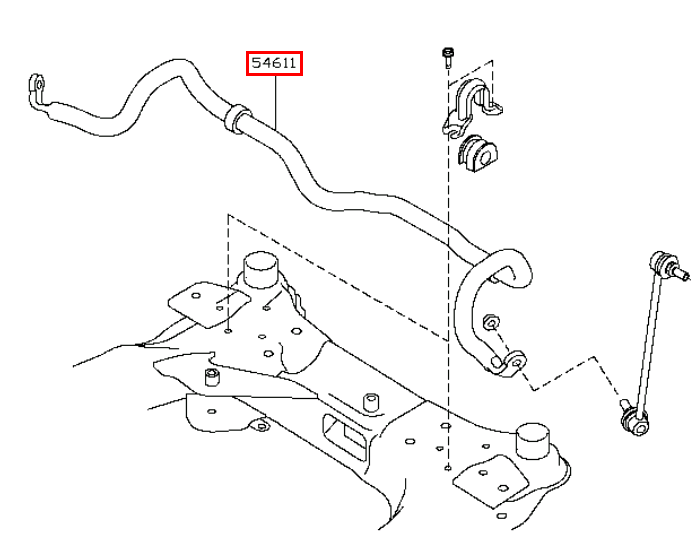 54611