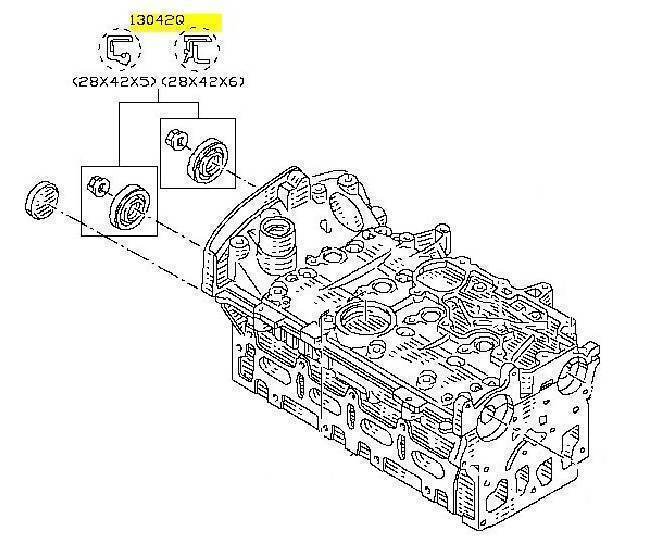 13042Q

(28X42X5) (28X42X6)