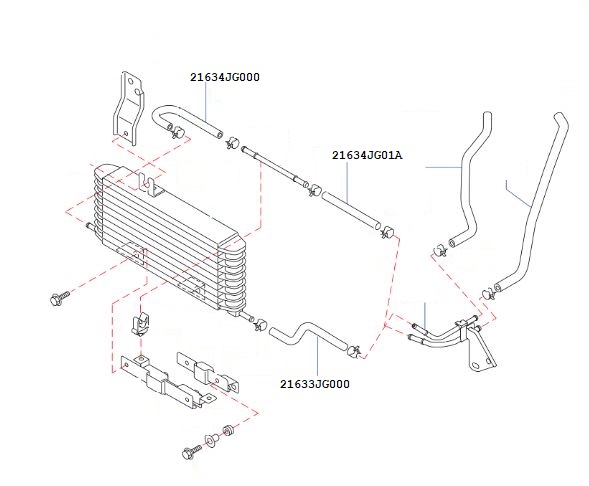 21634JG000

21634JG01A

21633JG000